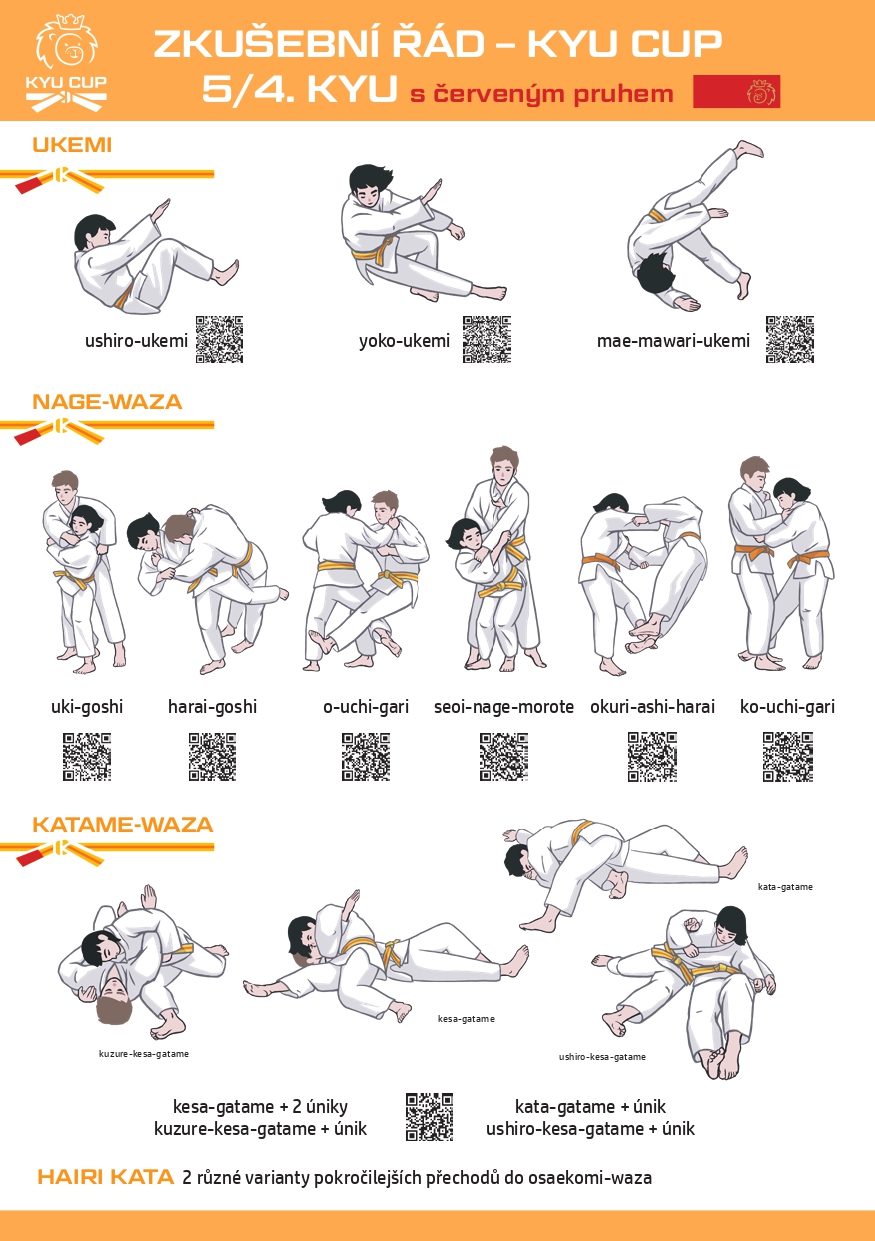 KYU CUP

ZKUŠEBNÍ ŘÁD – KYU CUP
5/4. KYU s červeným pruhem

UKEMI

ushiro-ukemi

yoko-ukemi

mae-mawari-ukemi

NAGE-WAZA

uki-goshi

harai-goshi

o-uchi-gari

seoi-nage-morote

okuri-ashi-harai

ko-uchi-gari

KATAME-WAZA

kata-gatame

kuzure-kesa-gatame

kesa-gatame

ushiro-kesa-gatame

kesa-gatame + 2 úniky
kuzure-kesa-gatame + únik

kata-gatame + únik
ushiro-kesa-gatame + únik

HAIRI KATA 2 různé varianty pokročilejších přechodů do osaekomi-waza