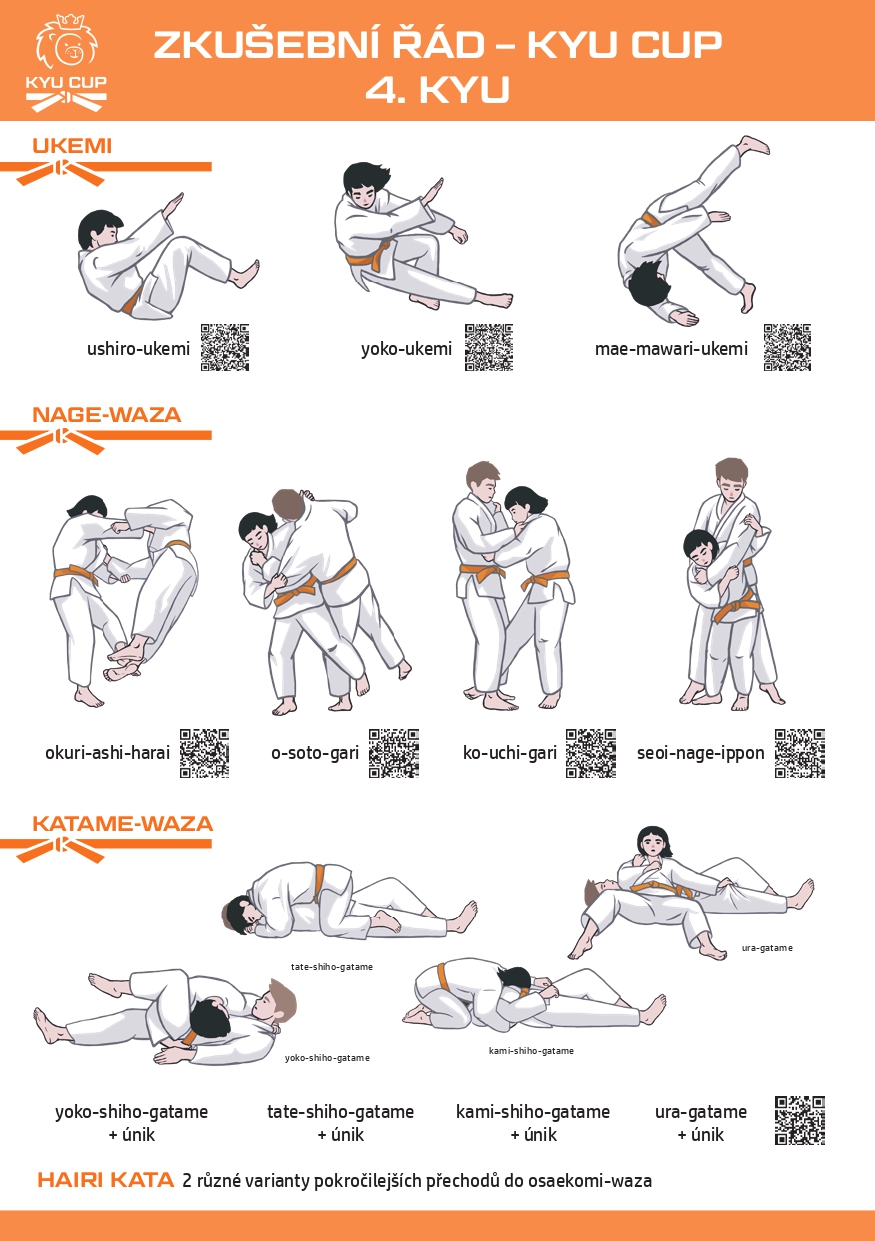 KYU CUP

ZKUŠEBNÍ ŘÁD – KYU CUP
4. KYU

UKEMI

ushiro-ukemi

yoko-ukemi

mae-mawari-ukemi

NAGE-WAZA

okuri-ashi-harai

o-soto-gari

ko-uchi-gari

seoi-nage-ippon

KATAME-WAZA

tate-shiho-gatame

ura-gatame

yoko-shiho-gatame

kami-shiho-gatame

yoko-shiho-gatame + únik

tate-shiho-gatame + únik

kami-shiho-gatame + únik

ura-gatame + únik

HAIRI KATA 2 různé varianty pokročilejších přechodů do osaekomi-waza